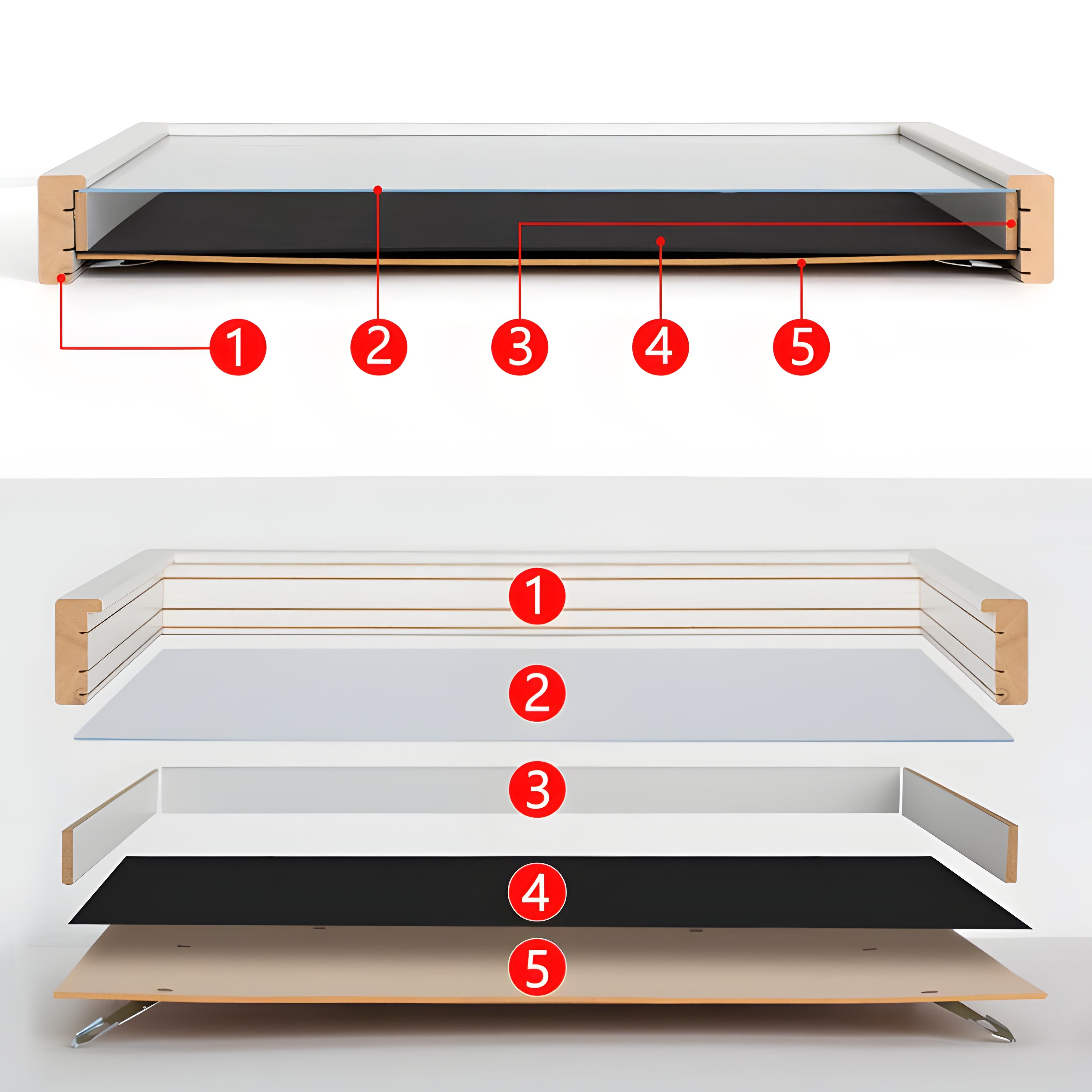 1
2
3
4
5

1
2
3
4
5