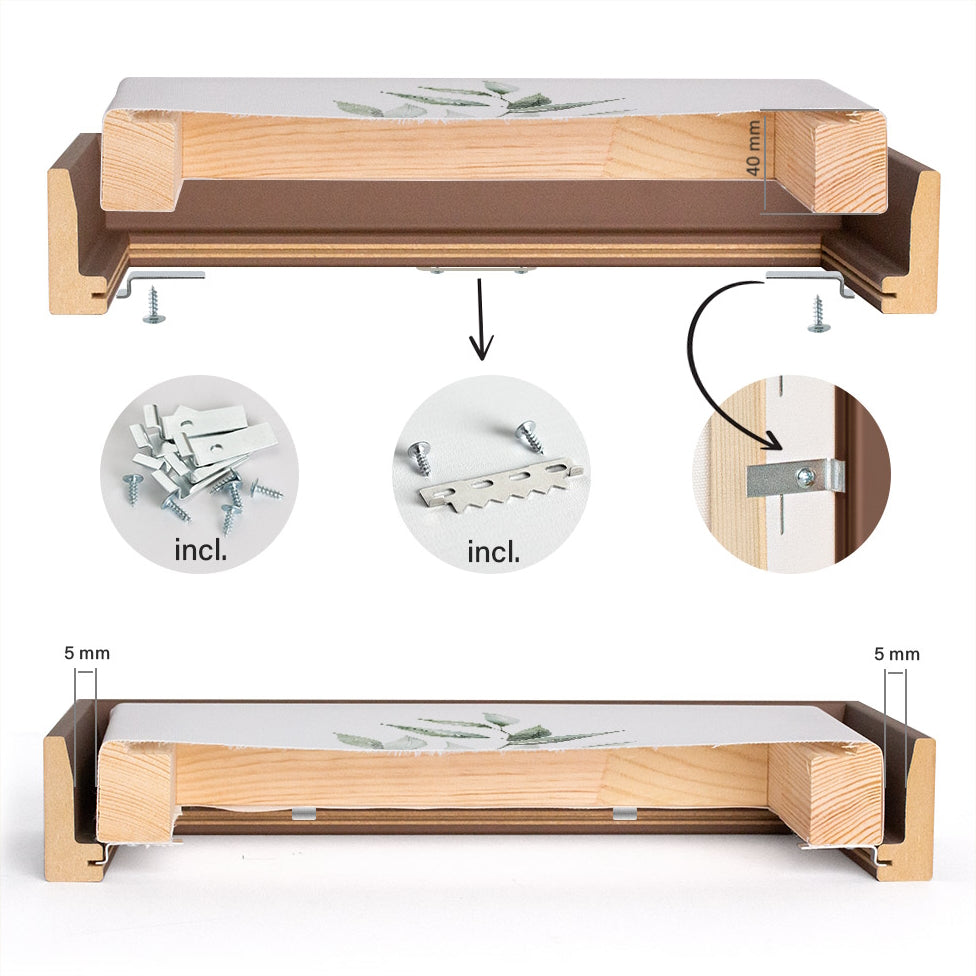 40 mm

incl.

incl.

5 mm

5 mm