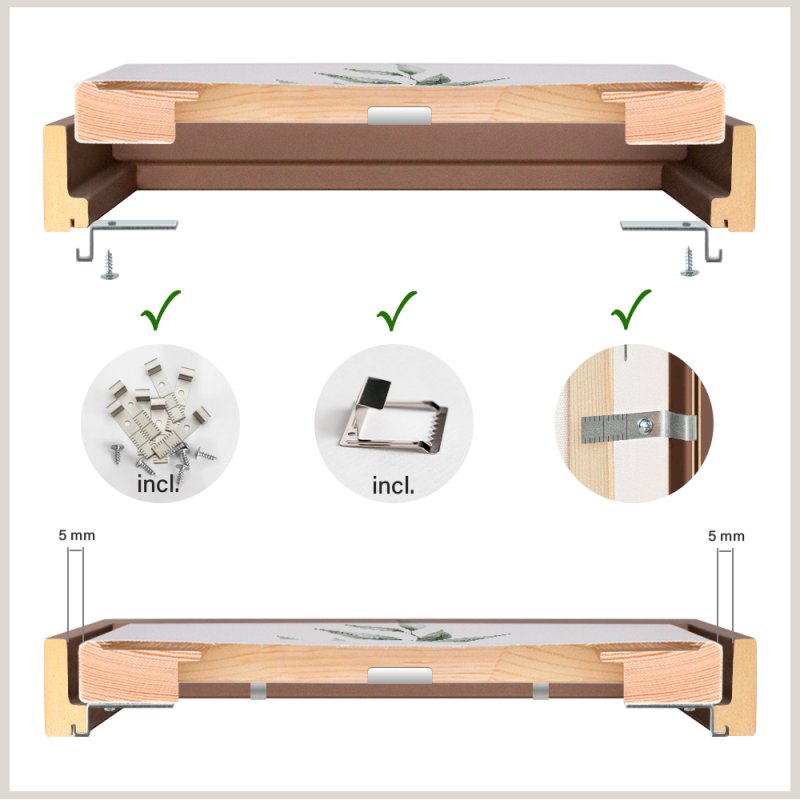 incl.

incl.

5 mm

5 mm