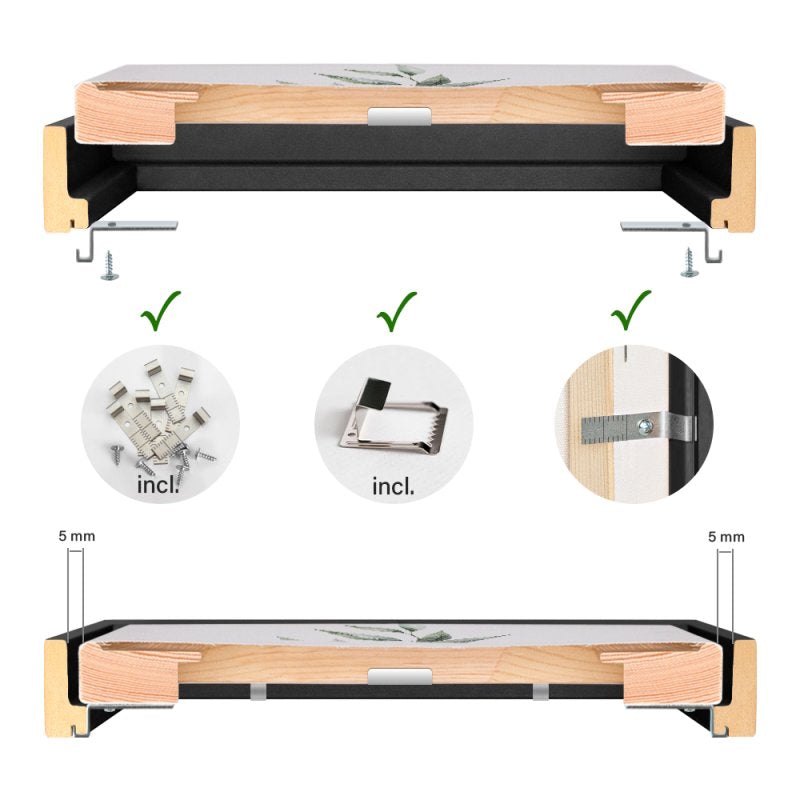 incl.

incl.

5 mm

5 mm